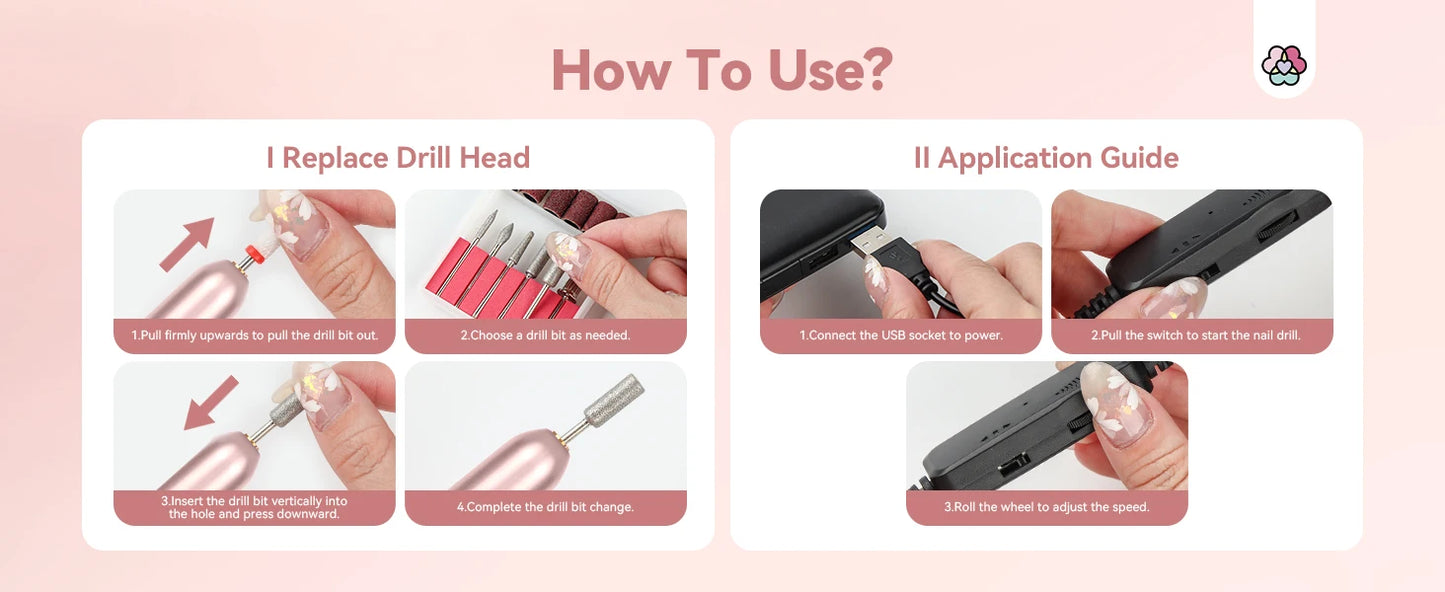 How To Use?

I Replace Drill Head

1.Pull firmly upwards to pull the drill bit out.

2.Choose a drill bit as needed.

3.Insert the drill bit vertically into the hole and press downward.

4.Complete the drill bit change.

II Application Guide

1.Connect the USB socket to power.

2.Pull the switch to start the nail drill.

3.Roll the wheel to adjust the speed.