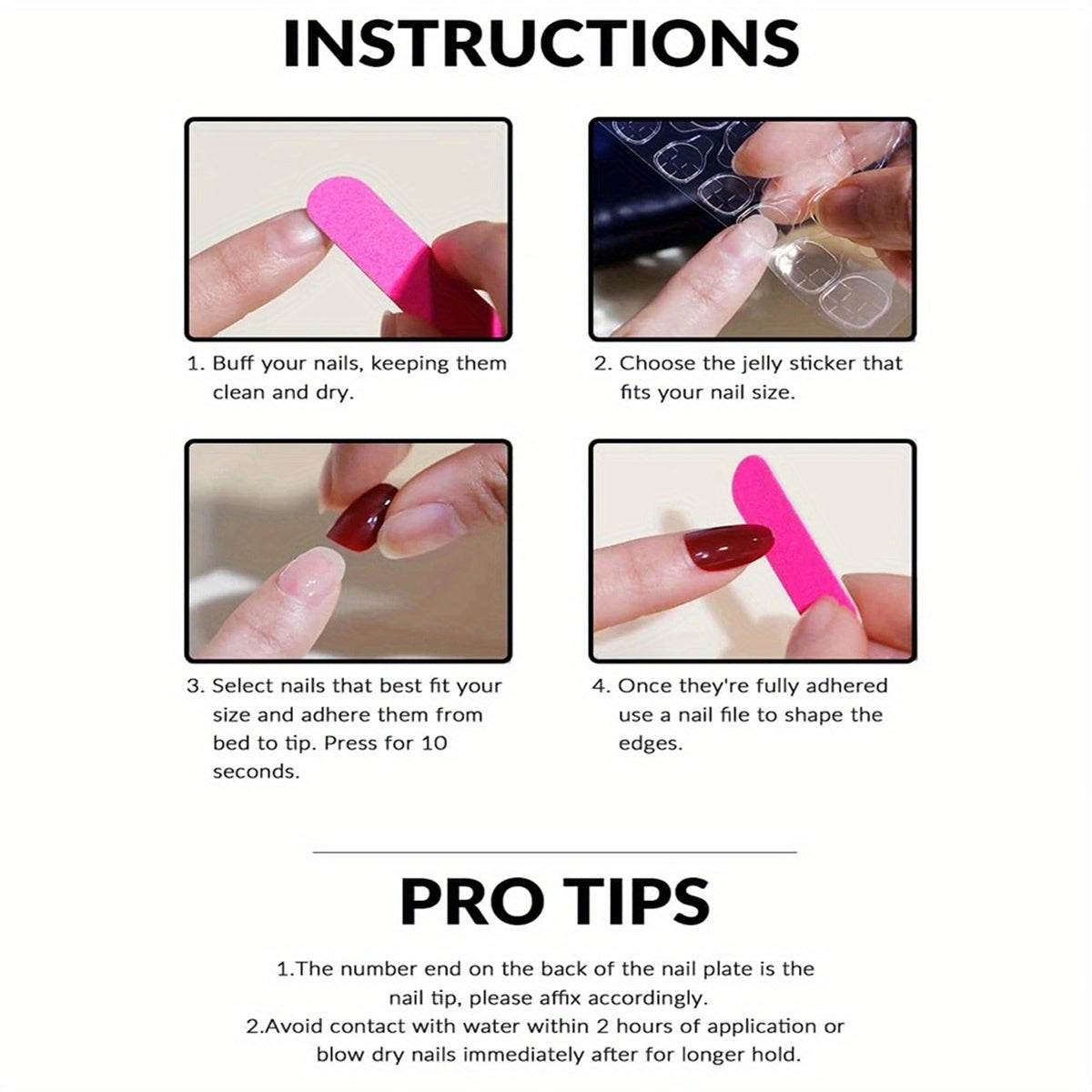 INSTRUCTIONS

1. Buff your nails, keeping them clean and dry.

2. Choose the jelly sticker that fits your nail size.

3. Select nails that best fit your size and adhere them from bed to tip. Press for 10 seconds.

4. Once they're fully adhered use a nail file to shape the edges.

PRO TIPS

1.The number end on the back of the nail plate is the nail tip, please affix accordingly.
2.Avoid contact with water within 2 hours of application or blow dry nails immediately after for longer hold.